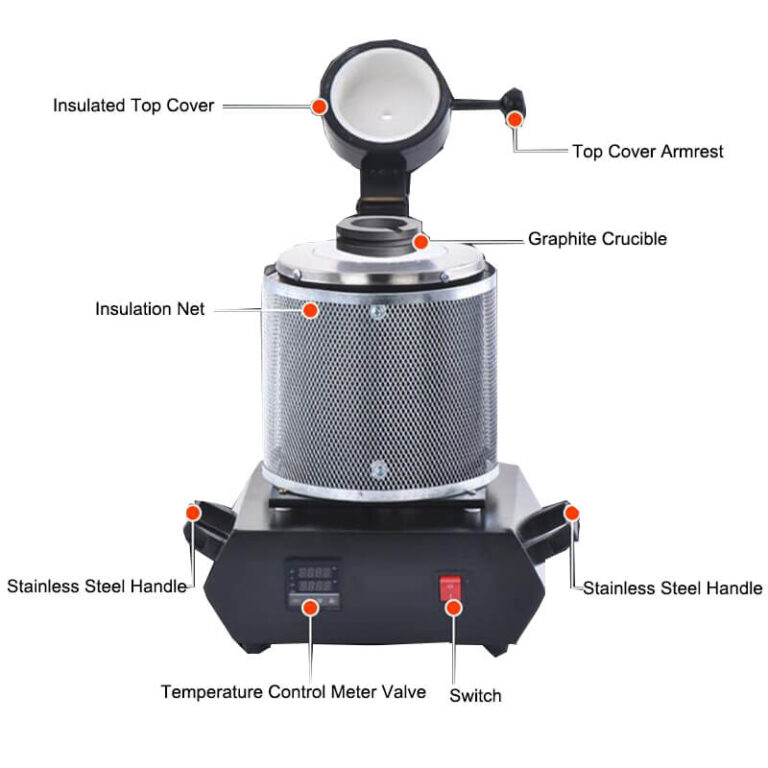 Insulated Top Cover

Top Cover Armrest

Graphite Crucible

Insulation Net

Stainless Steel Handle

Stainless Steel Handle

Temperature Control Meter Valve

Switch