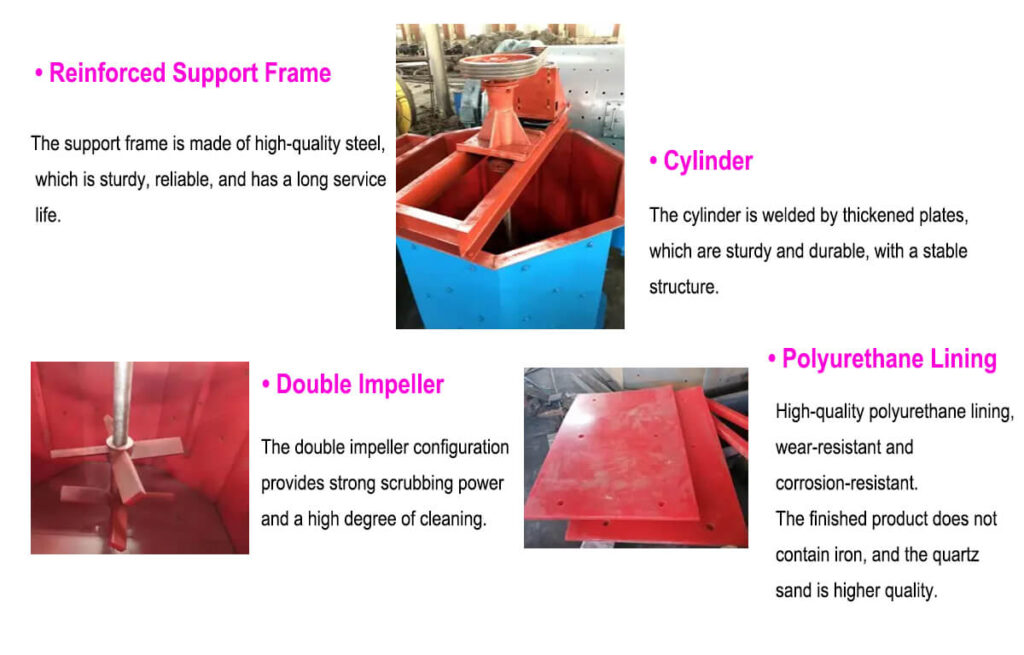 • Reinforced Support Frame

The support frame is made of high-quality steel, which is sturdy, reliable, and has a long service life.

• Cylinder

The cylinder is welded by thickened plates, which are sturdy and durable, with a stable structure.

• Double Impeller

The double impeller configuration provides strong scrubbing power and a high degree of cleaning.

• Polyurethane Lining

High-quality polyurethane lining, wear-resistant and corrosion-resistant.
The finished product does not contain iron, and the quartz sand is higher quality.