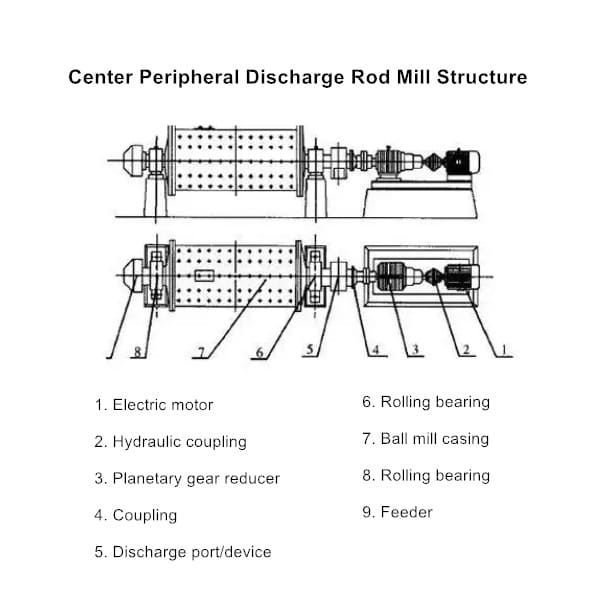 Center Peripheral Discharge Rod Mill Structure

8
7
6
5
4
3
2
1

1. Electric motor

2. Hydraulic coupling

3. Planetary gear reducer

4. Coupling

5. Discharge port/device

6. Rolling bearing

7. Ball mill casing

8. Rolling bearing

9. Feeder